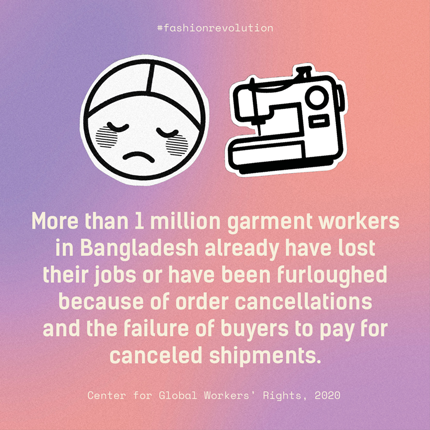 #fashionrevolution

More than 1 million garment workers in Bangladesh already have lost their jobs or have been furloughed because of order cancellations and the failure of buyers to pay for canceled shipments.

Center for Global Workers' Rights, 2020