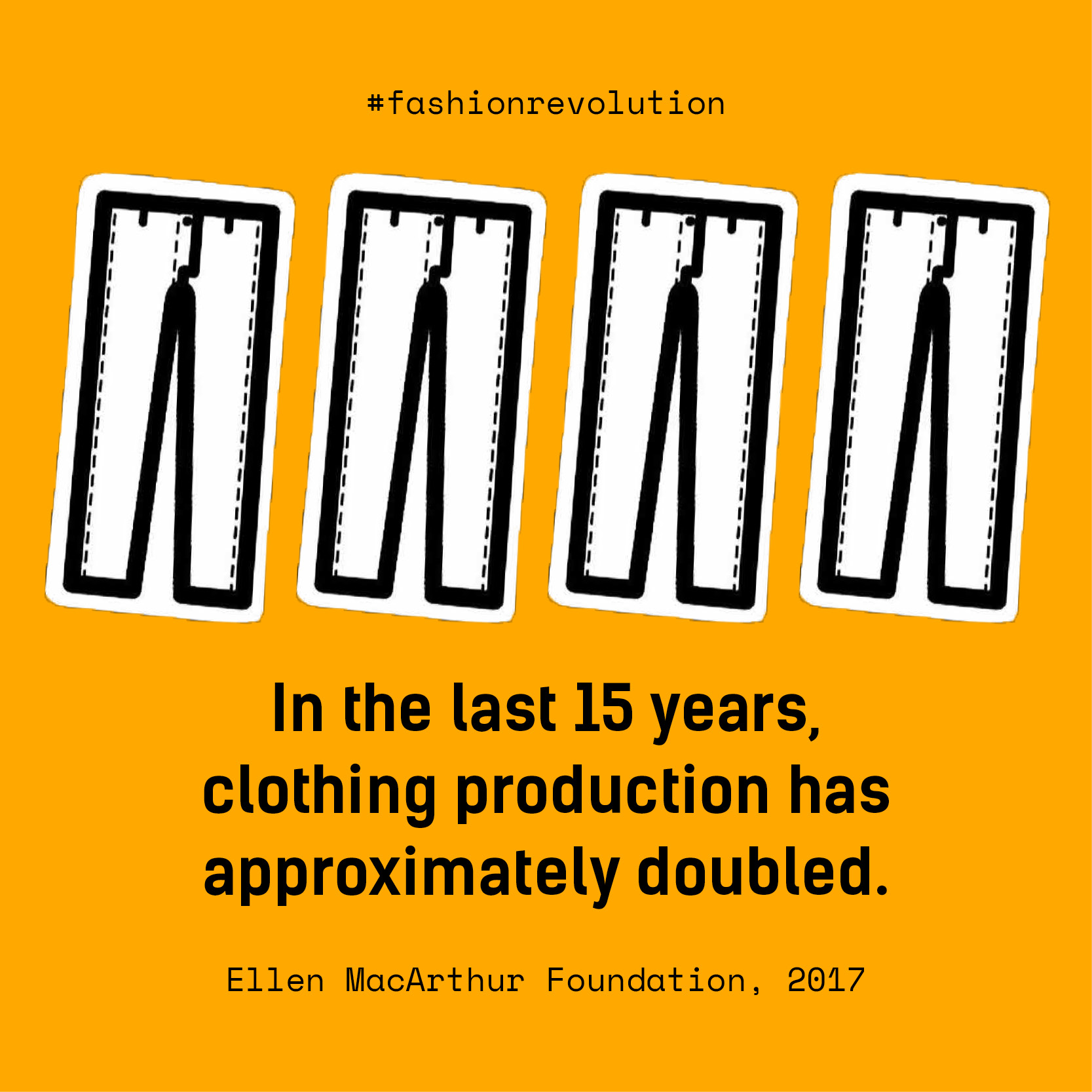 #fashionrevolution

In the last 15 years, clothing production has approximately doubled.

Ellen MacArthur Foundation, 2017