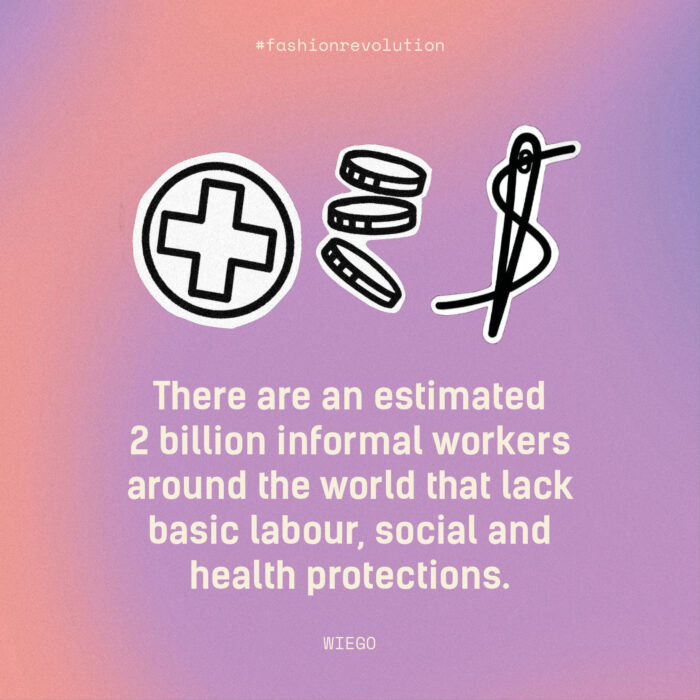 #fashionrevolution

There are an estimated 2 billion informal workers around the world that lack basic labour, social and health protections.

WIEGO