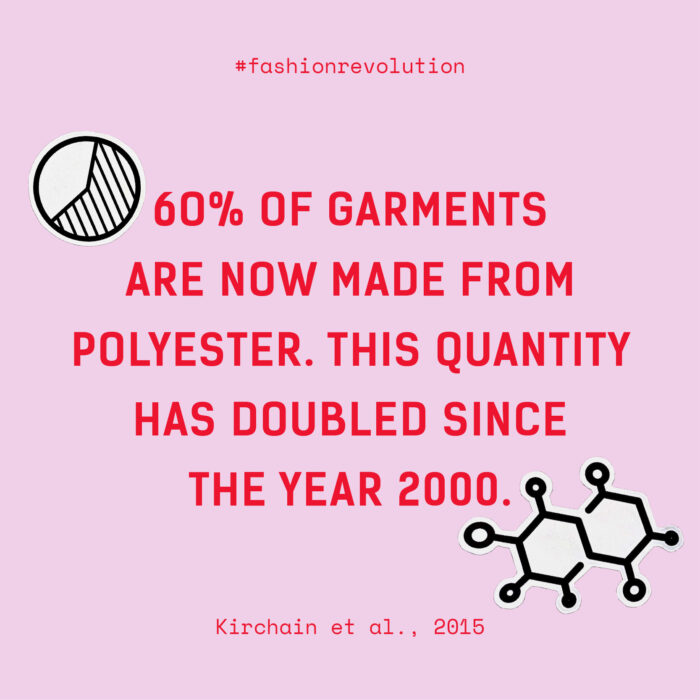 #fashionrevolution

60% OF GARMENTS ARE NOW MADE FROM POLYESTER. THIS QUANTITY HAS DOUBLED SINCE THE YEAR 2000.

Kirchain et al., 2015