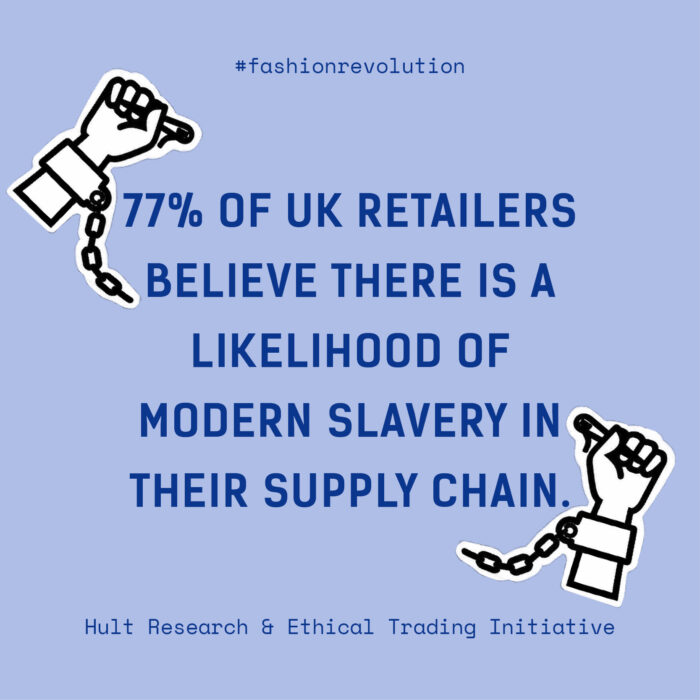 #fashionrevolution

77% OF UK RETAILERS BELIEVE THERE IS A LIKELIHOOD OF MODERN SLAVERY IN THEIR SUPPLY CHAIN.

Hult Research & Ethical Trading Initiative